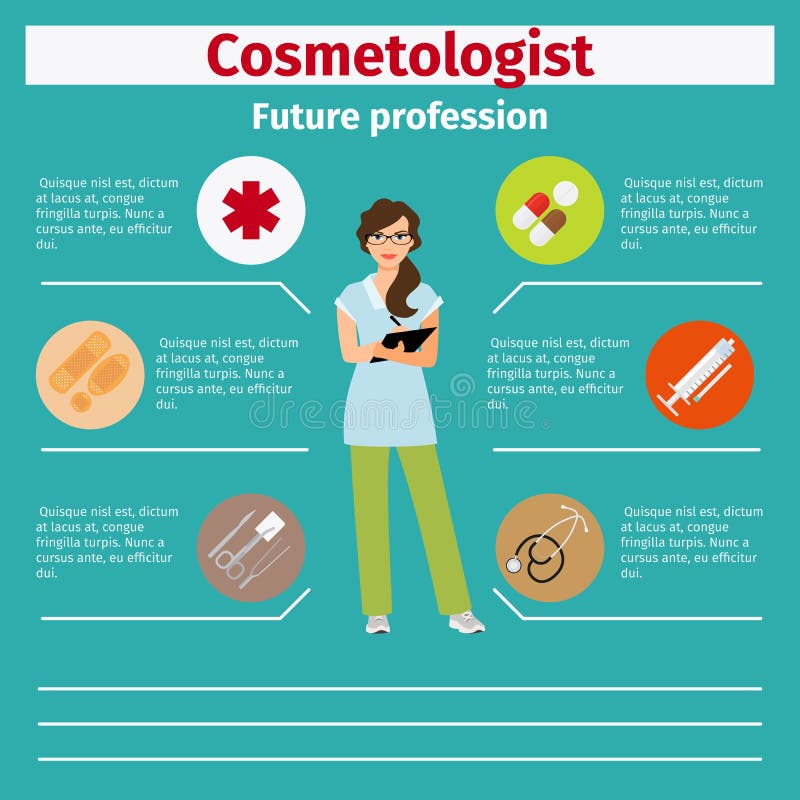 Cosmetologist

Future profession

Quisque nisl est, dictum at lacus at, congue fringilla turpis. Nunc a cursus ante, eu efficitur dui.

Quisque nisl est, dictum at lacus at, congue fringilla turpis. Nunc a cursus ante, eu efficitur dui.

Quisque nisl est, dictum at lacus at, congue fringilla turpis. Nunc a cursus ante, eu efficitur dui.

Quisque nisl est, dictum at lacus at, congue fringilla turpis. Nunc a cursus ante, eu efficitur dui.

Quisque nisl est, dictum at lacus at, congue fringilla turpis. Nunc a cursus ante, eu efficitur dui.

Quisque nisl est, dictum at lacus at, congue fringilla turpis. Nunc a cursus ante, eu efficitur dui.

dreamstime