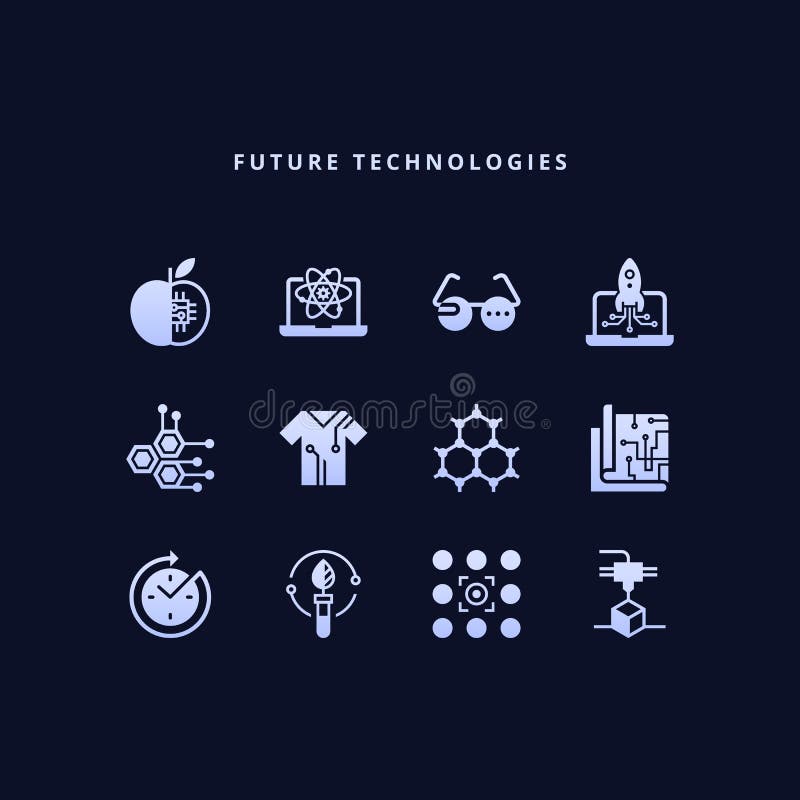 FUTURE TECHNOLOGIES

dreamstime