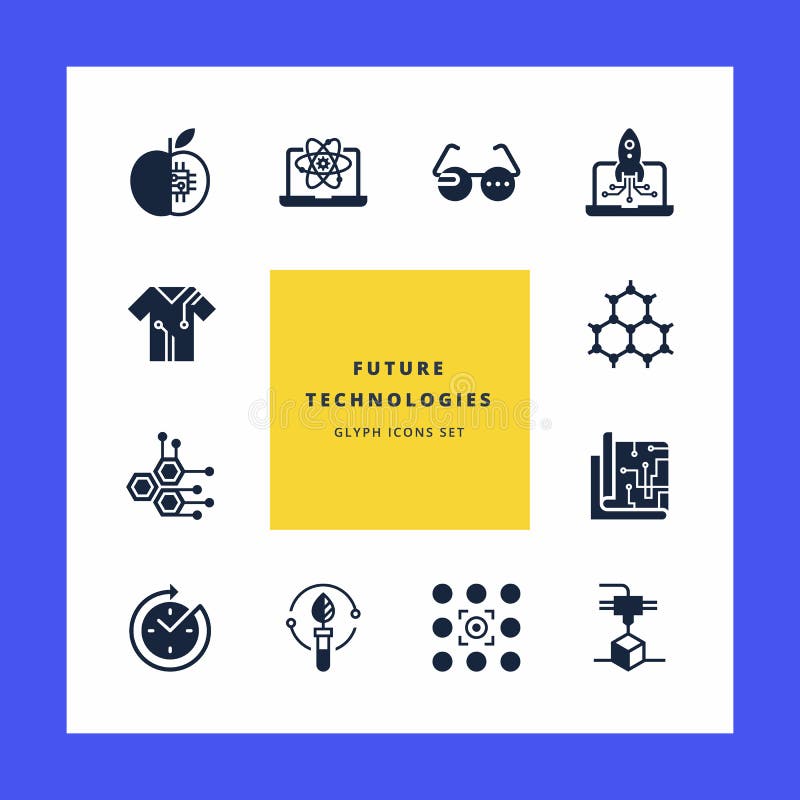 FUTURE
TECHNOLOGIES
GLYPH ICONS SET

dreamstime