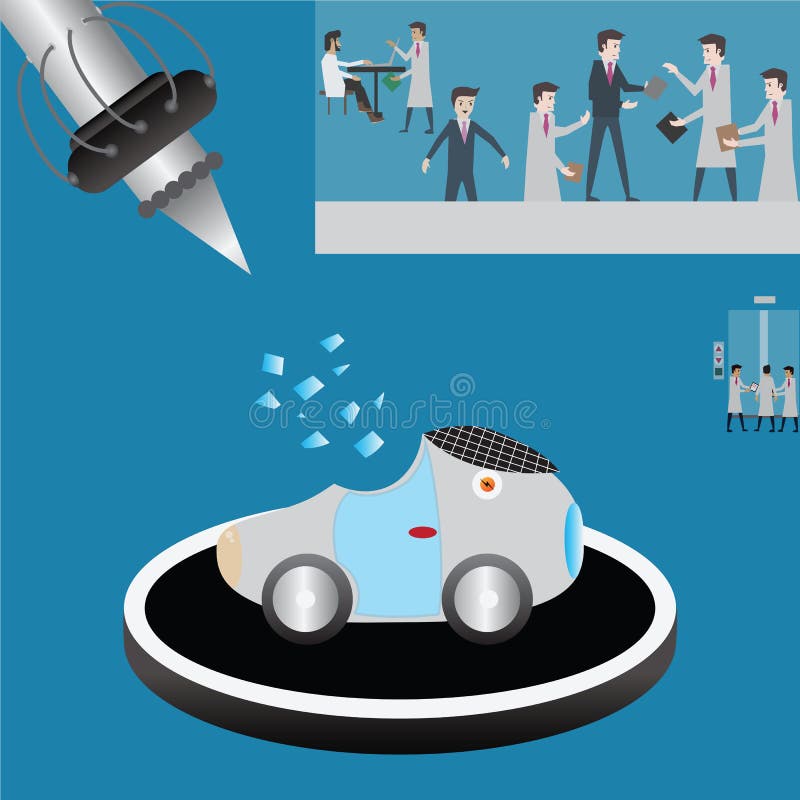 dreamstime