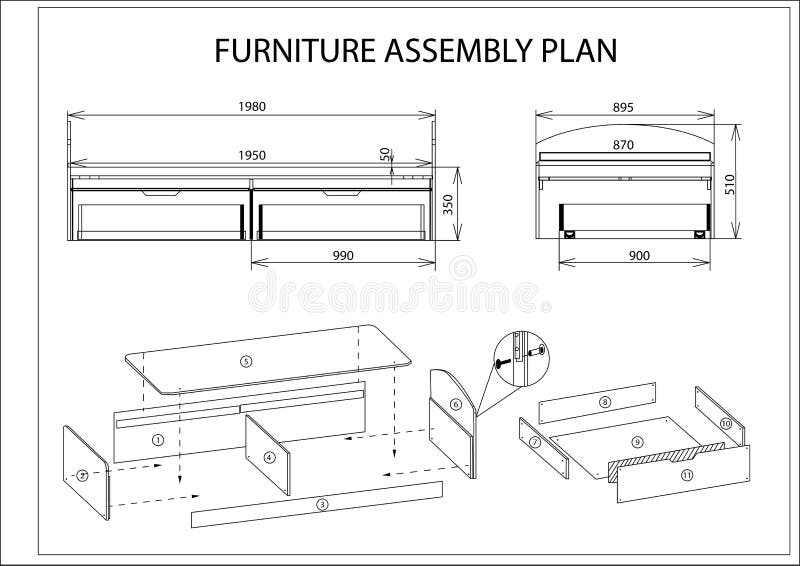 FURNITURE ASSEMBLY PLAN

1980
1950
50
350
990

895
870
510
900

dreamstime

5
1
2
4
3
6
8
7
9
10
11