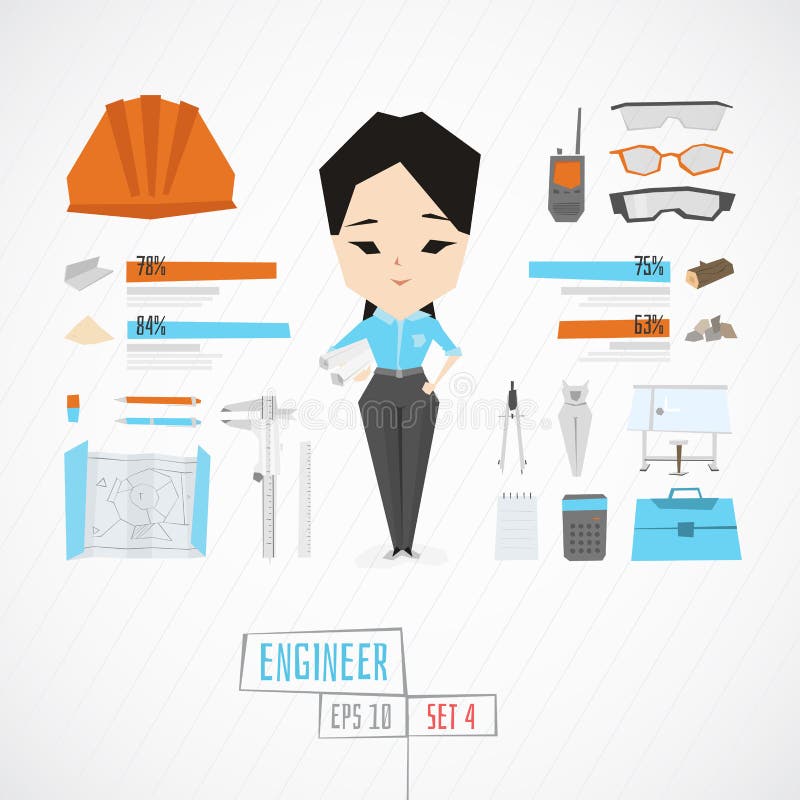 78%

84%

75%

63%

dreamstime

ENGINEER

EPS 10

SET 4