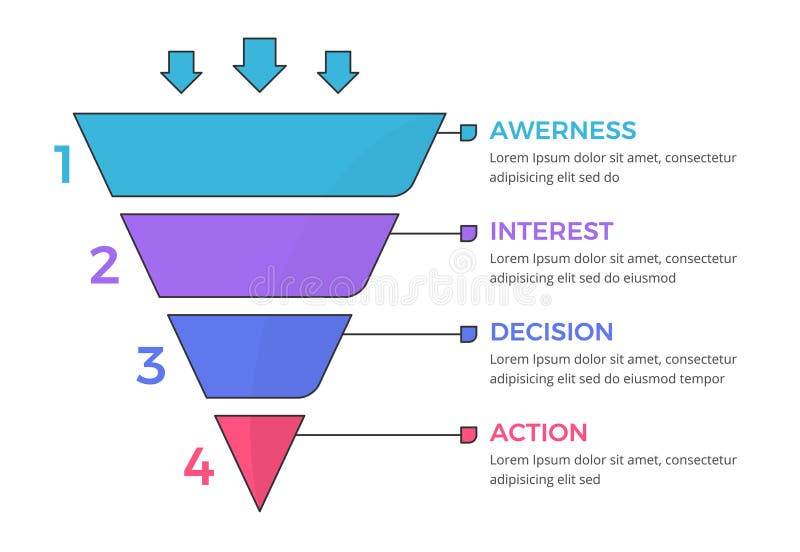 1

AWERNESS
Lorem Ipsum dolor sit amet, consectetur adipisicing elit sed do

2

INTEREST
Lorem Ipsum dolor sit amet, consectetur adipisicing elit sed do eiusmod

dreamstime

3

DECISION
Lorem Ipsum dolor sit amet, consectetur adipisicing elit sed do eiusmod tempor

4

ACTION
Lorem Ipsum dolor sit amet, consectetur adipisicing elit sed