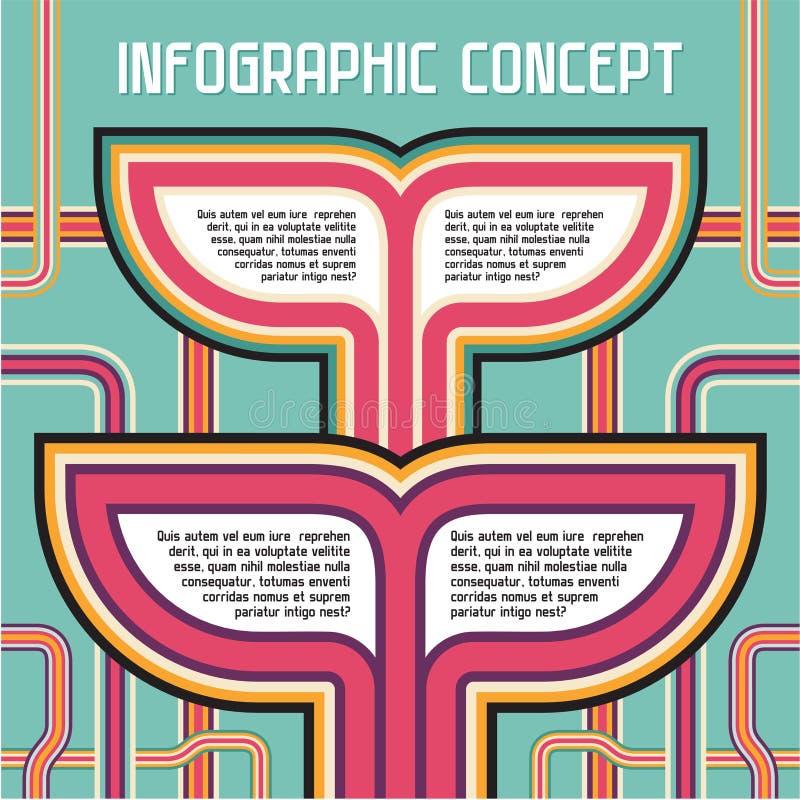 INFOGRAPHIC CONCEPT

Quis autem vel eum iure reprehen derit, qui in ea voluptate velitite esse, quam nihil molestiae nulla consequatur, totumas enventi corridas nomus et suprem pariatur intigo nest?

Quis autem vel eum iure reprehen derit, qui in ea voluptate velitite esse, quam nihil molestiae nulla consequatur, totumas enventi corridas nomus et suprem pariatur intigo nest?

dreamstime

Quis autem vel eum iure reprehen derit, qui in ea voluptate velitite esse, quam nihil molestiae nulla consequatur, totumas enventi corridas nomus et suprem pariatur intigo nest?

Quis autem vel eum iure reprehen derit, qui in ea voluptate velitite esse, quam nihil molestiae nulla consequatur, totumas enventi corridas nomus et suprem pariatur intigo nest?