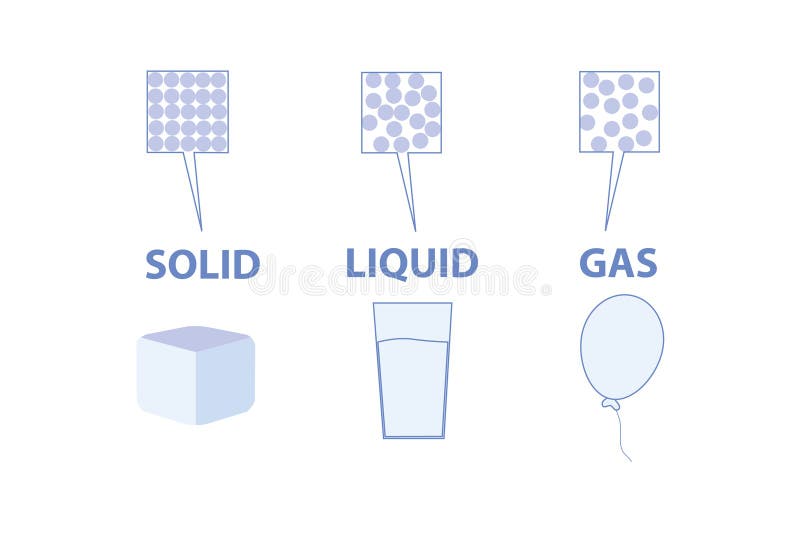 SOLID LIQUID GAS

dreamstime