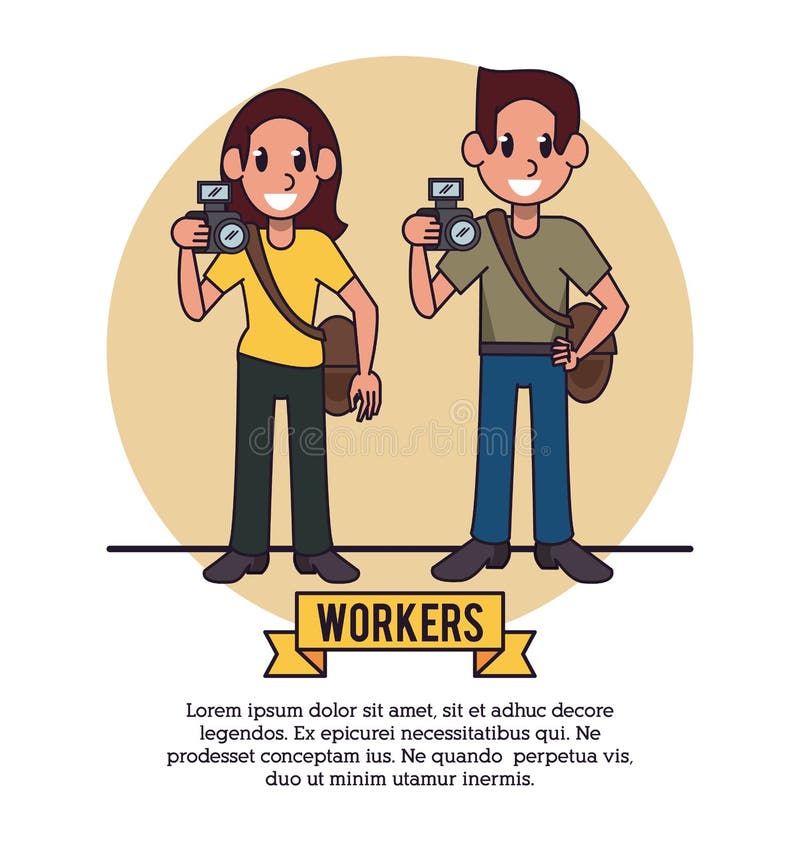 dreamstime

WORKERS

Lorem ipsum dolor sit amet, sit et adhuc decore legendos. Ex epicurei necessitatibus qui. Ne prodesset conceptam ius. Ne quando perpetua vis, duo ut minim utamur inermis.