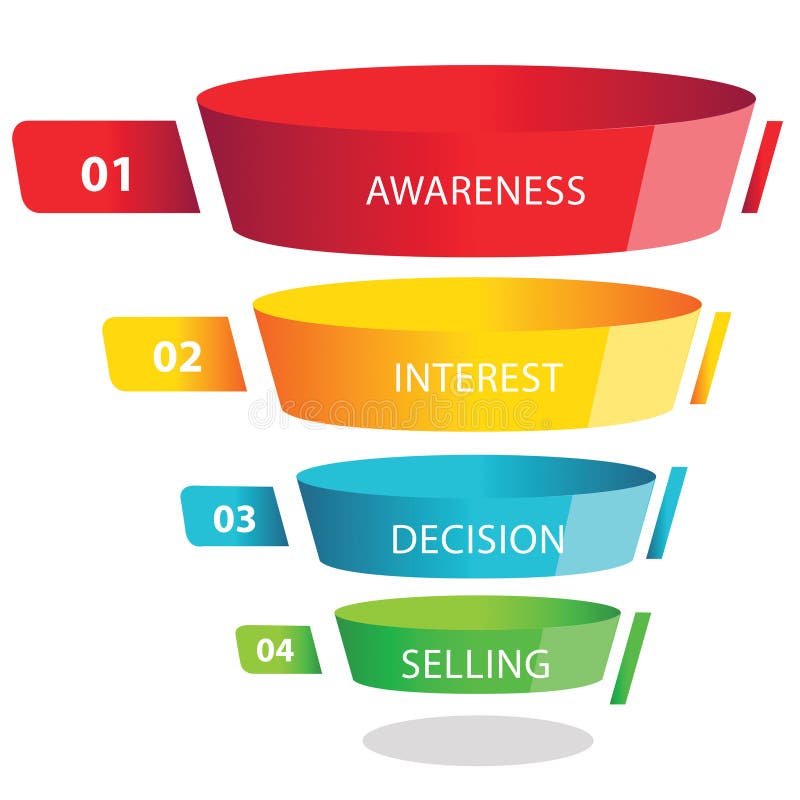 01
AWARENESS

02
INTEREST

dreamstime

03
DECISION

04
SELLING