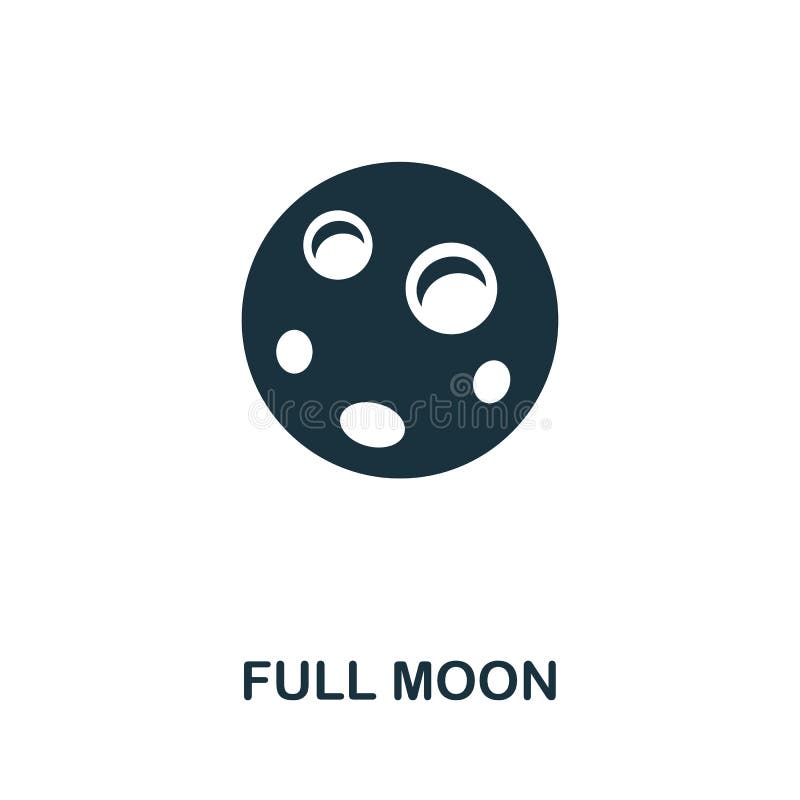 dreamstime

FULL MOON