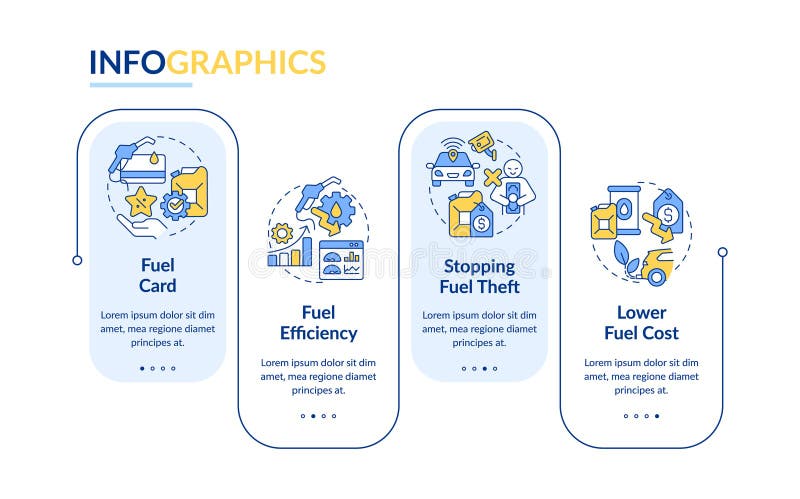 INFOGRAPHICS

Fuel Card

Lorem ipsum dolor sit dim amet, mea regione diamet principes at.

Fuel Efficiency

Lorem ipsum dolor sit dim amet, mea regione diamet principes at.

Stopping Fuel Theft

Lorem ipsum dolor sit dim amet, mea regione diamet principes at.

Lower Fuel Cost

Lorem ipsum dolor sit dim amet, mea regione diamet principes at.