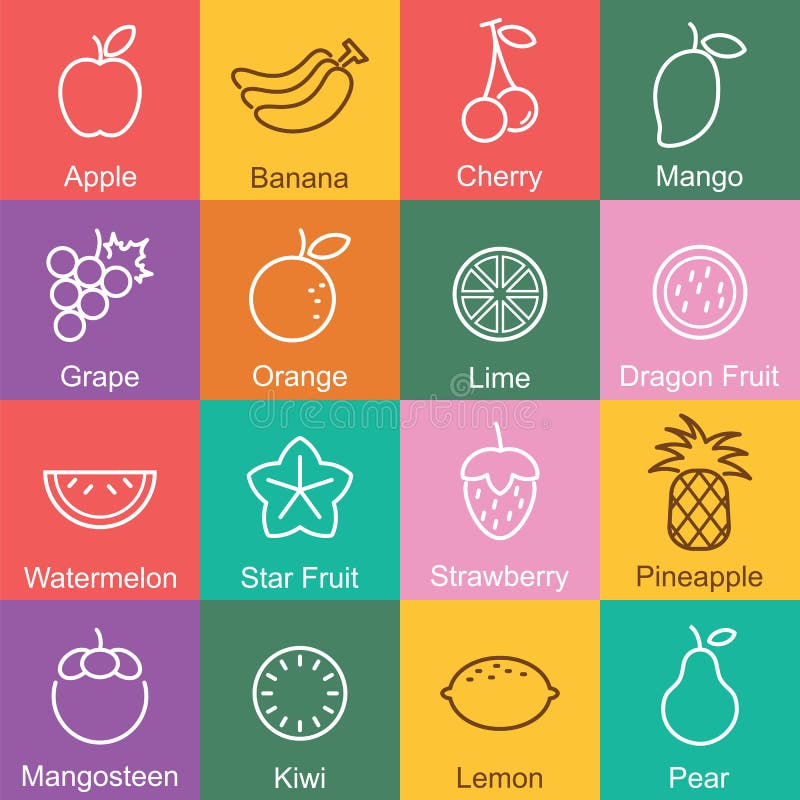 Apple

Banana

Cherry

Mango

Grape

Orange

Lime

Dragon Fruit

dreamstime

Watermelon

Star Fruit

Strawberry

Pineapple

Mangosteen

Kiwi

Lemon

Pear