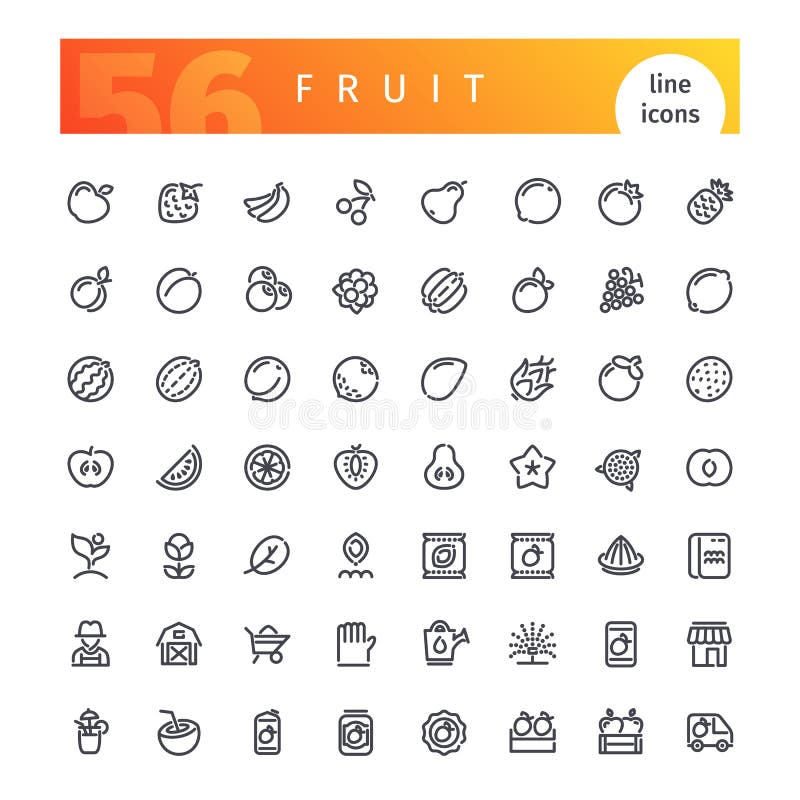 56 FRUIT

line icons

dreamstime