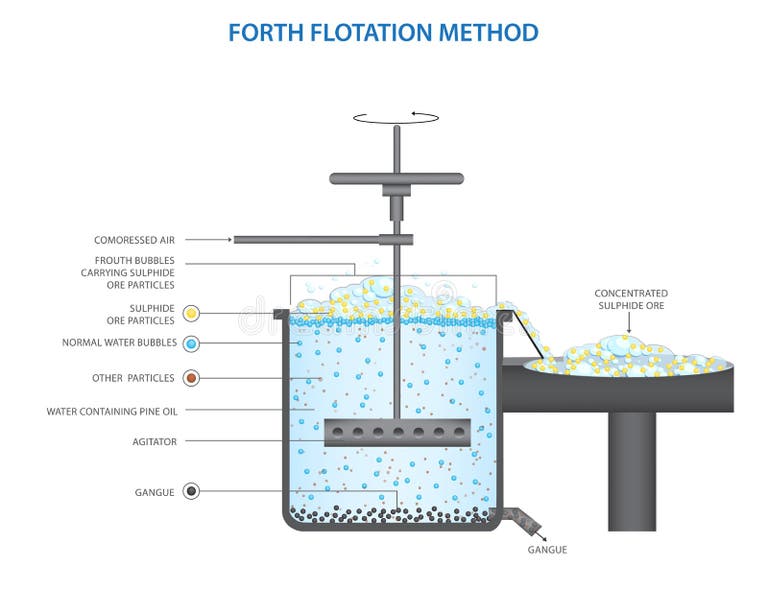 FORTH FLOTATION METHOD

COMORESSED AIR

FROUTH BUBBLES CARRYING SULPHIDE ORE PARTICLES

SULPHIDE ORE PARTICLES

NORMAL WATER BUBBLES

OTHER PARTICLES

WATER CONTAINING PINE OIL

AGITATOR

GANGUE

CONCENTRATED SULPHIDE ORE

GANGUE