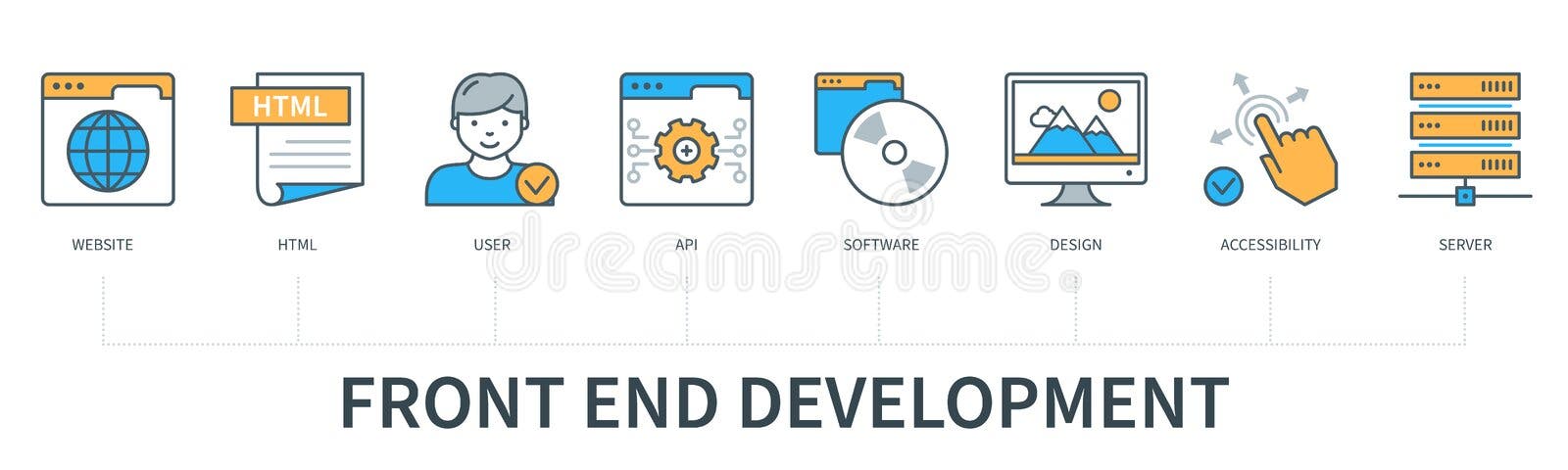 HTML

WEBSITE HTML USER API SOFTWARE DESIGN ACCESSIBILITY SERVER

dreamstime

FRONT END DEVELOPMENT