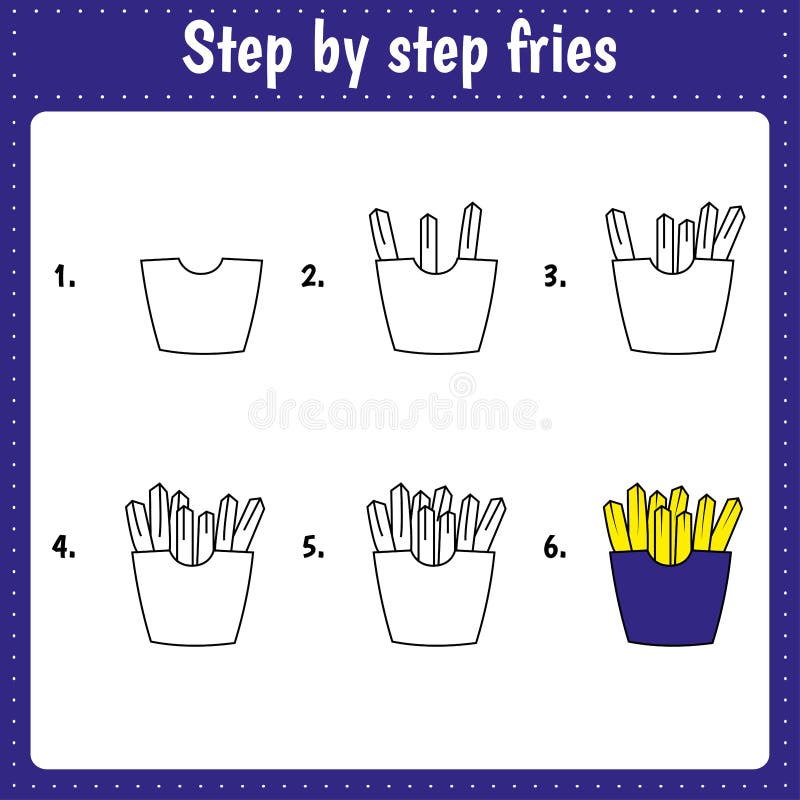 Step by step fries

1.

2.

3.

dreamstime

4.

5.

6.