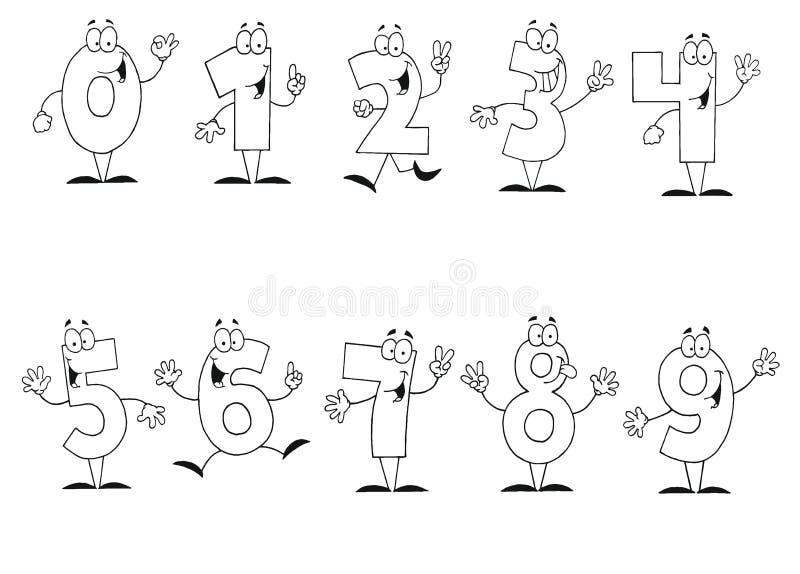 0 1 2 3 4

dreamstime

5 6 7 8 9