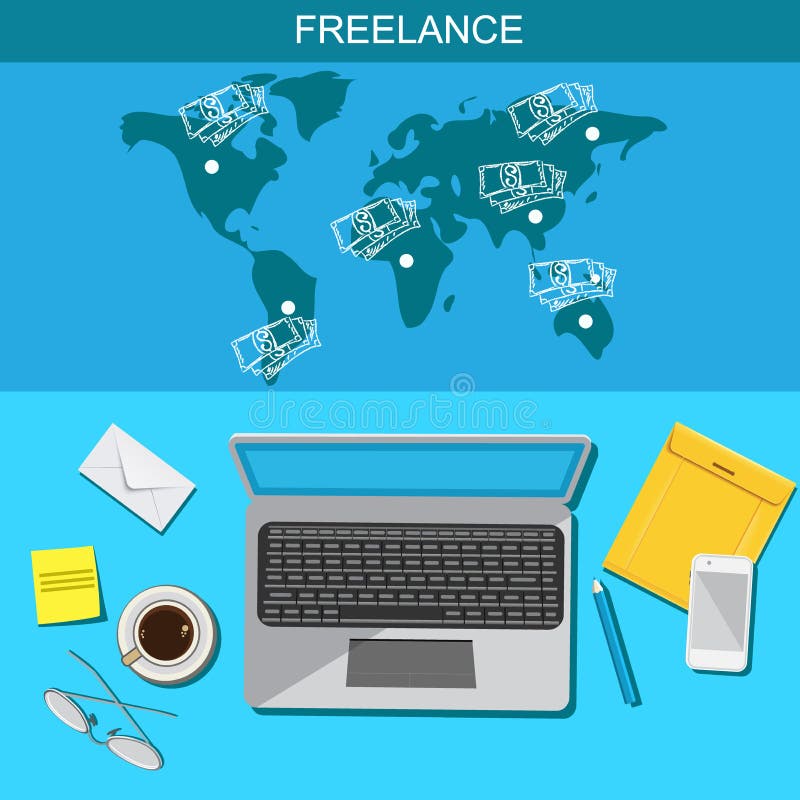 FREELANCE

dreamstime