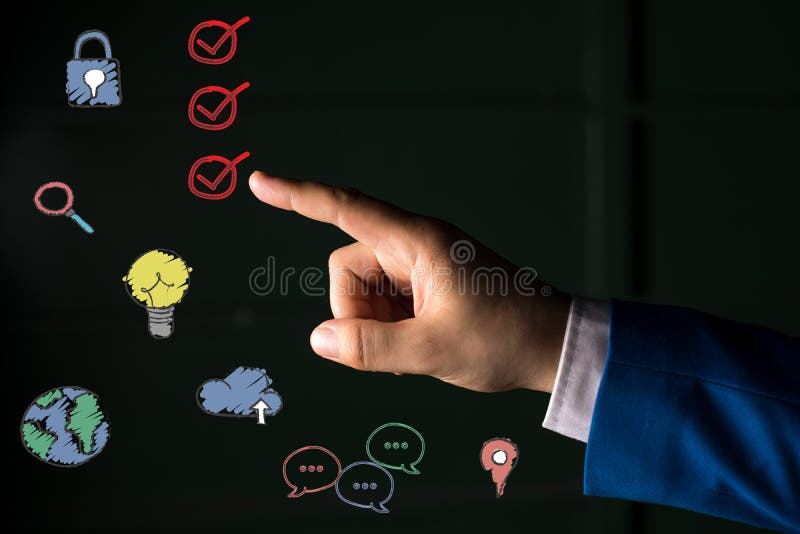 dreamstime