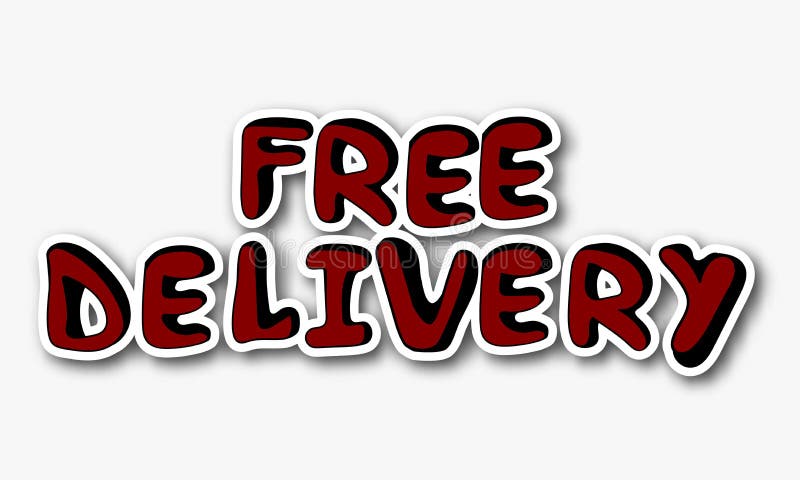 FREE
DELIVERY

dreamstime