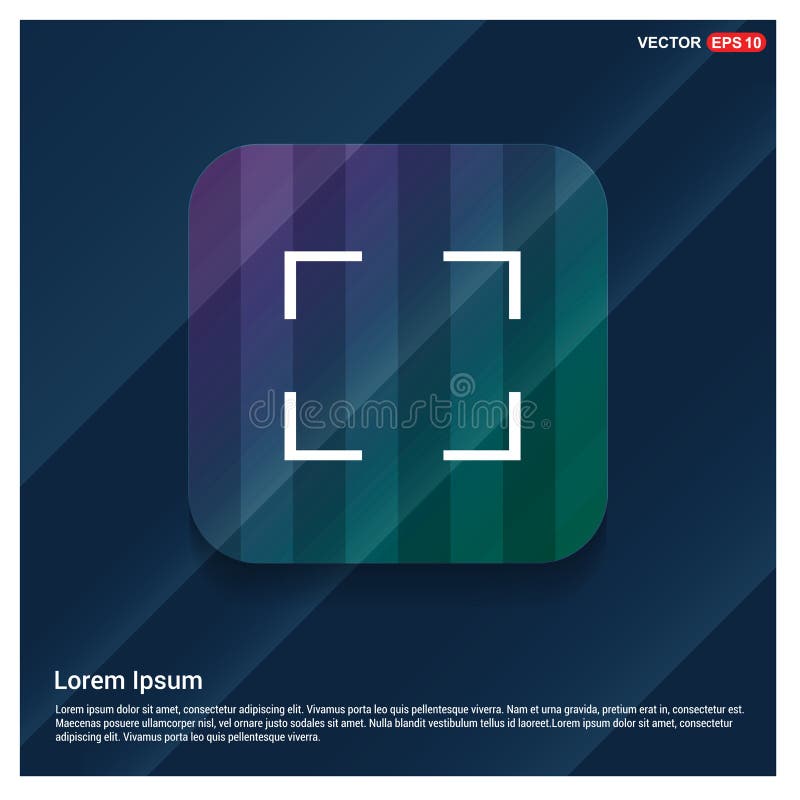 VECTOR EPS 10

dreamstime

Lorem Ipsum

Lorem ipsum dolor sit amet, consectetur adipiscing elit. Vivamus porta leo quis pellentesque viverra. Nam et urna gravida, pretium erat in, consectetur est. Maecenas posuere ullamcorper nisl, vel ornare justo sodales sit amet. Nulla blandit vestibulum tellus id laoreet.Lorem ipsum dolor sit amet, consectetur adipiscing elit. Vivamus porta leo quis pellentesque viverra.