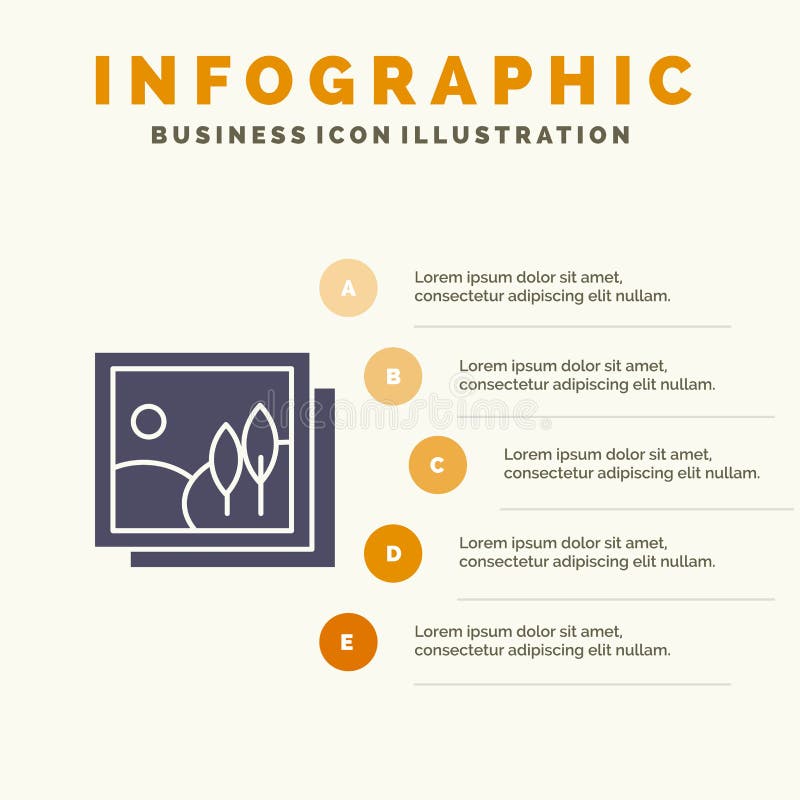 INFOGRAPHIC

BUSINESS ICON ILLUSTRATION

A

Lorem ipsum dolor sit amet, consectetur adipiscing elit nullam.

B

Lorem ipsum dolor sit amet, consectetur adipiscing elit nullam.

dreamstime

C

Lorem ipsum dolor sit amet, consectetur adipiscing elit nullam.

D

Lorem ipsum dolor sit amet, consectetur adipiscing elit nullam.

E

Lorem ipsum dolor sit amet, consectetur adipiscing elit nullam.