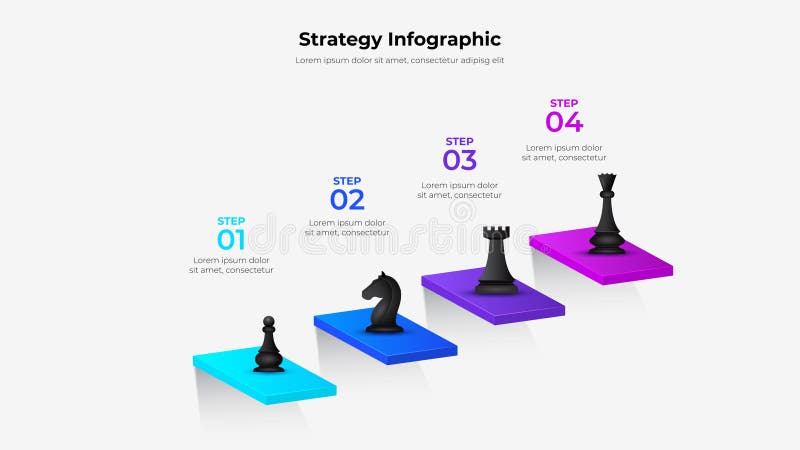 Strategy Infographic
Lorem ipsum dolor sit amet, consectetur adipisg elit

STEP
01
Lorem ipsum dolor sit amet, consectetur

STEP
02
Lorem ipsum dolor sit amet, consectetur

STEP
03
Lorem ipsum dolor sit amet, consectetur

STEP
04
Lorem ipsum dolor sit amet, consectetur

dreamstime