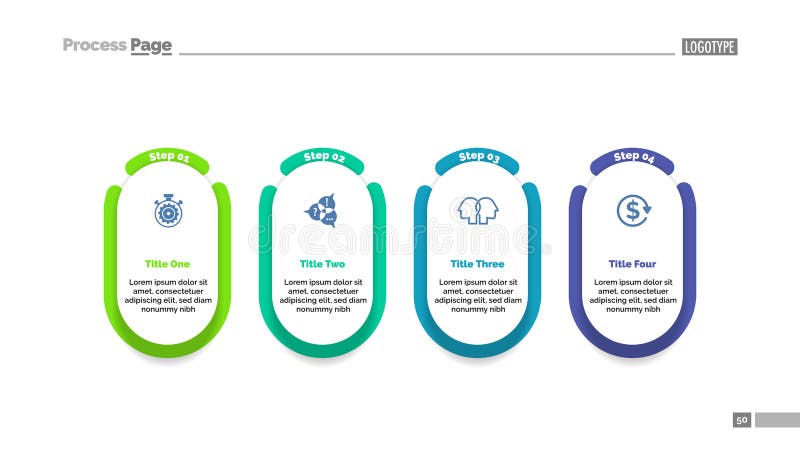 Process Page

LOGOTYPE

Step 01

Title One

Lorem ipsum dolor sit amet, consectetuer adipiscing elit, sed diam nonummy nibh

Step 02

Title Two

Lorem ipsum dolor sit amet, consectetuer adipiscing elit, sed diam nonummy nibh

Step 03

Title Three

Lorem ipsum dolor sit amet, consectetuer adipiscing elit, sed diam nonummy nibh

Step 04

Title Four

Lorem ipsum dolor sit amet, consectetuer adipiscing elit, sed diam nonummy nibh

dreamstime

50