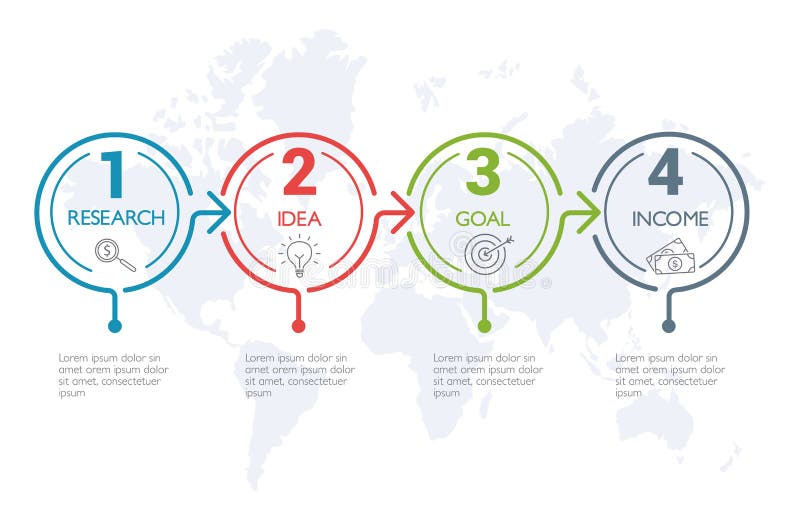 1
RESEARCH

2
IDEA

3
GOAL

4
INCOME

Lorem ipsum dolor sin amet orem ipsum dolor sit amet, consectetuer ipsum

Lorem ipsum dolor sin amet orem ipsum dolor sit amet, consectetuer ipsum

Lorem ipsum dolor sin amet orem ipsum dolor sit amet, consectetuer ipsum

Lorem ipsum dolor sin amet orem ipsum dolor sit amet, consectetuer ipsum