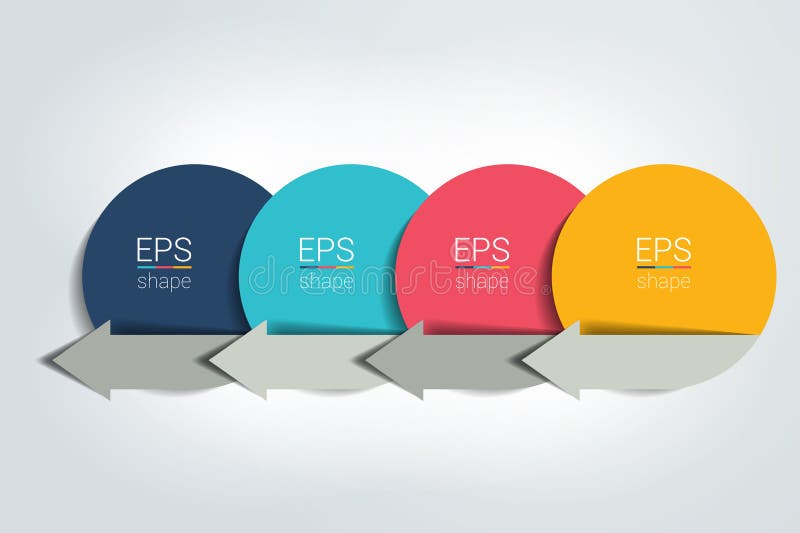 EPS
shape

EPS
shape

EPS
shape

EPS
shape

dreamstime