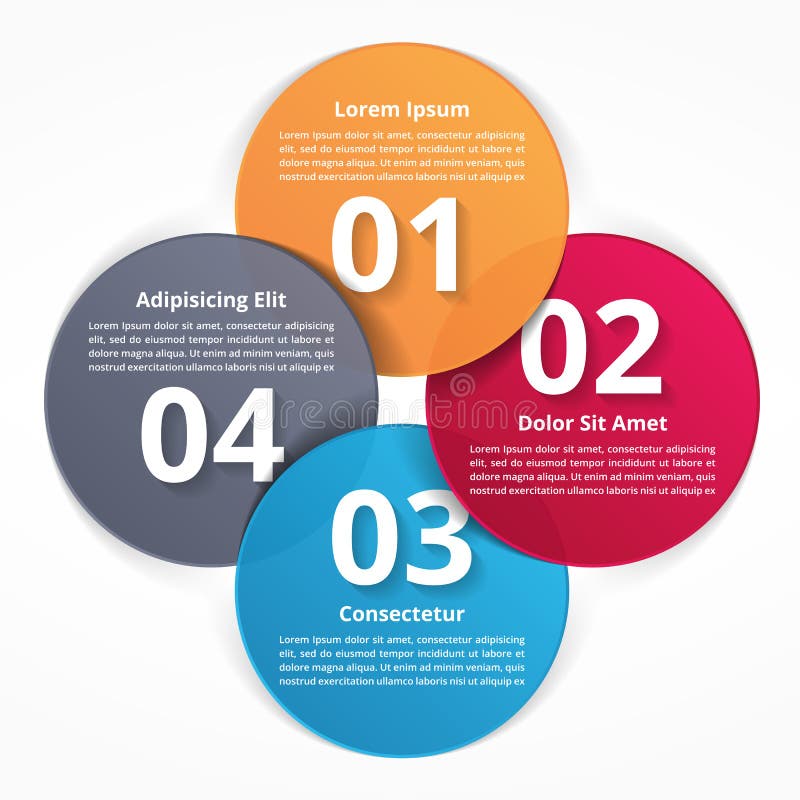 Lorem Ipsum

Lorem Ipsum dolor sit amet, consectetur adipisicing elit, sed do eiusmod tempor incididunt ut labore et dolore magna aliqua. Ut enim ad minim veniam, quis nostrud exercitation ullamco laboris nisi ut aliquip ex

01

02

Dolor Sit Amet

Lorem Ipsum dolor sit amet, consectetur adipisicing elit, sed do eiusmod tempor incididunt ut labore et dolore magna aliqua. Ut enim ad minim veniam, quis nostrud exercitation ullamco laboris nisi ut aliquip ex

03

Consectetur

Lorem Ipsum dolor sit amet, consectetur adipisicing elit, sed do eiusmod tempor incididunt ut labore et dolore magna aliqua. Ut enim ad minim veniam, quis nostrud exercitation ullamco laboris nisi ut aliquip ex

Adipisicing Elit

Lorem Ipsum dolor sit amet, consectetur adipisicing elit, sed do eiusmod tempor incididunt ut labore et dolore magna aliqua. Ut enim ad minim veniam, quis nostrud exercitation ullamco laboris nisi ut aliquip ex

04

dreamstime