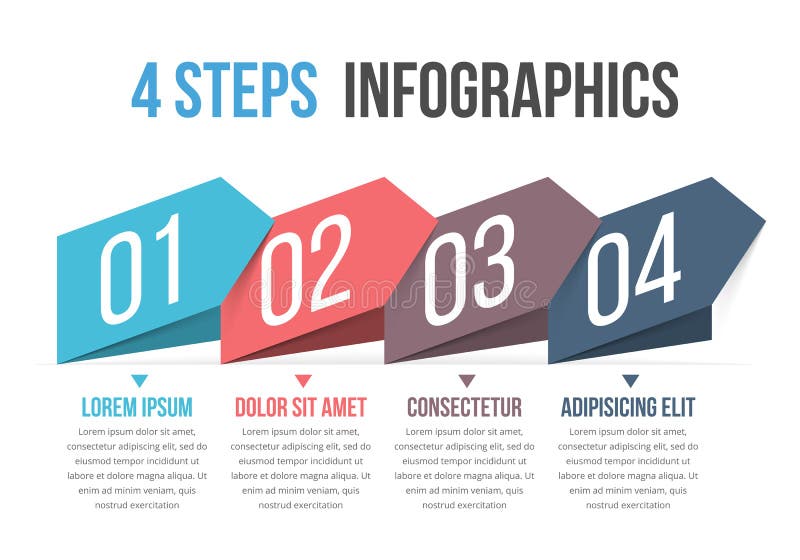 4 STEPS INFOGRAPHICS

01

02

03

04

dreamstime

LOREM IPSUM

Lorem ipsum dolor sit amet, consectetur adipiscing elit, sed do eiusmod tempor incididunt ut labore et dolore magna aliqua. Ut enim ad minim veniam, quis nostrud exercitation

DOLOR SIT AMET

Lorem ipsum dolor sit amet, consectetur adipiscing elit, sed do eiusmod tempor incididunt ut labore et dolore magna aliqua. Ut enim ad minim veniam, quis nostrud exercitation

CONSECTETUR

Lorem ipsum dolor sit amet, consectetur adipiscing elit, sed do eiusmod tempor incididunt ut labore et dolore magna aliqua. Ut enim ad minim veniam, quis nostrud exercitation

ADIPISICING ELIT

Lorem ipsum dolor sit amet, consectetur adipiscing elit, sed do eiusmod tempor incididunt ut labore et dolore magna aliqua. Ut enim ad minim veniam, quis nostrud exercitation