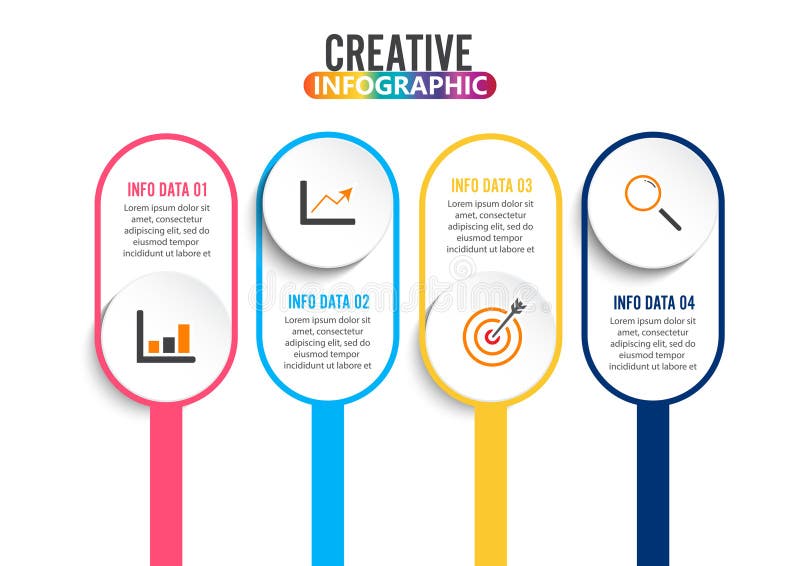 CREATIVE
INFOGRAPHIC

INFO DATA 01
Lorem ipsum dolor sit amet, consectetur adipiscing elit, sed do eiusmod tempor incididunt ut labore et

INFO DATA 02
Lorem ipsum dolor sit amet, consectetur adipiscing elit, sed do eiusmod tempor incididunt ut labore et

INFO DATA 03
Lorem ipsum dolor sit amet, consectetur adipiscing elit, sed do eiusmod tempor incididunt ut labore et

INFO DATA 04
Lorem ipsum dolor sit amet, consectetur adipiscing elit, sed do eiusmod tempor incididunt ut labore et

dreamstime