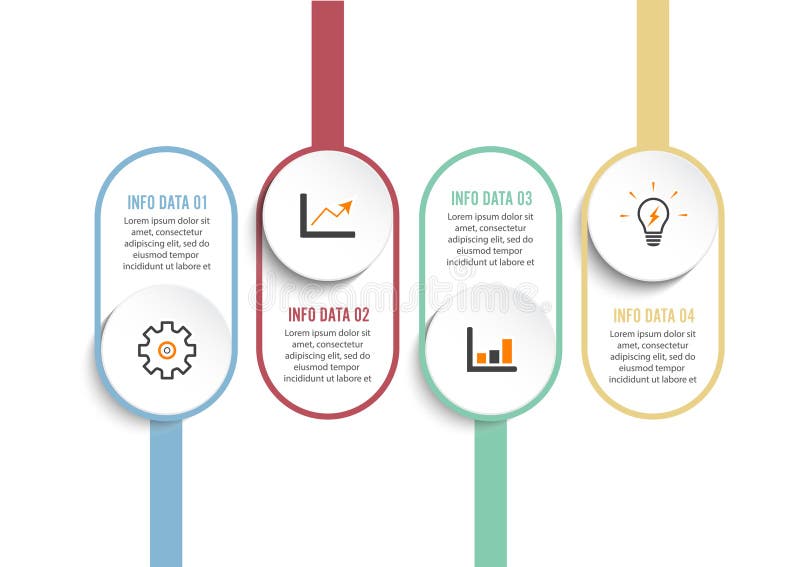 INFO DATA 01
Lorem ipsum dolor sit amet, consectetur adipiscing elit, sed do eiusmod tempor incididunt ut labore et

INFO DATA 02
Lorem ipsum dolor sit amet, consectetur adipiscing elit, sed do eiusmod tempor incididunt ut labore et

INFO DATA 03
Lorem ipsum dolor sit amet, consectetur adipiscing elit, sed do eiusmod tempor incididunt ut labore et

INFO DATA 04
Lorem ipsum dolor sit amet, consectetur adipiscing elit, sed do eiusmod tempor incididunt ut labore et

dreamstime