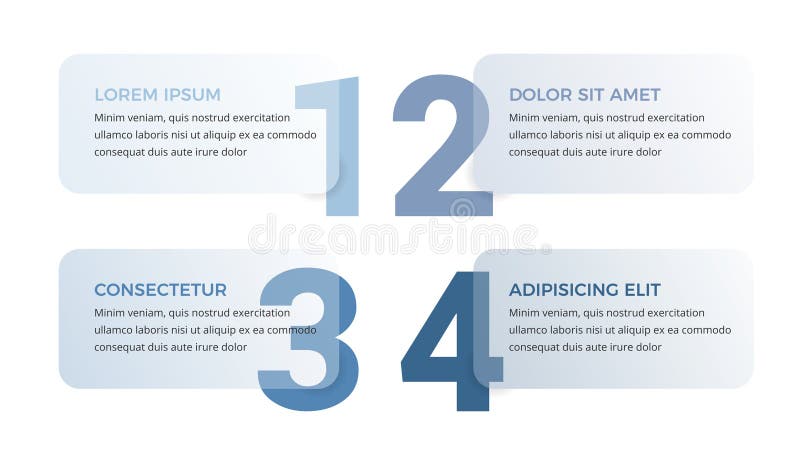 LOREM IPSUM
Minim veniam, quis nostrud exercitation ullamco laboris nisi ut aliquip ex ea commodo consequat duis aute irure dolor

1

2

DOLOR SIT AMET
Minim veniam, quis nostrud exercitation ullamco laboris nisi ut aliquip ex ea commodo consequat duis aute irure dolor

dreamstime

CONSECTETUR
Minim veniam, quis nostrud exercitation ullamco laboris nisi ut aliquip ex ea commodo consequat duis aute irure dolor

3

4

ADIPISICING ELIT
Minim veniam, quis nostrud exercitation ullamco laboris nisi ut aliquip ex ea commodo consequat duis aute irure dolor