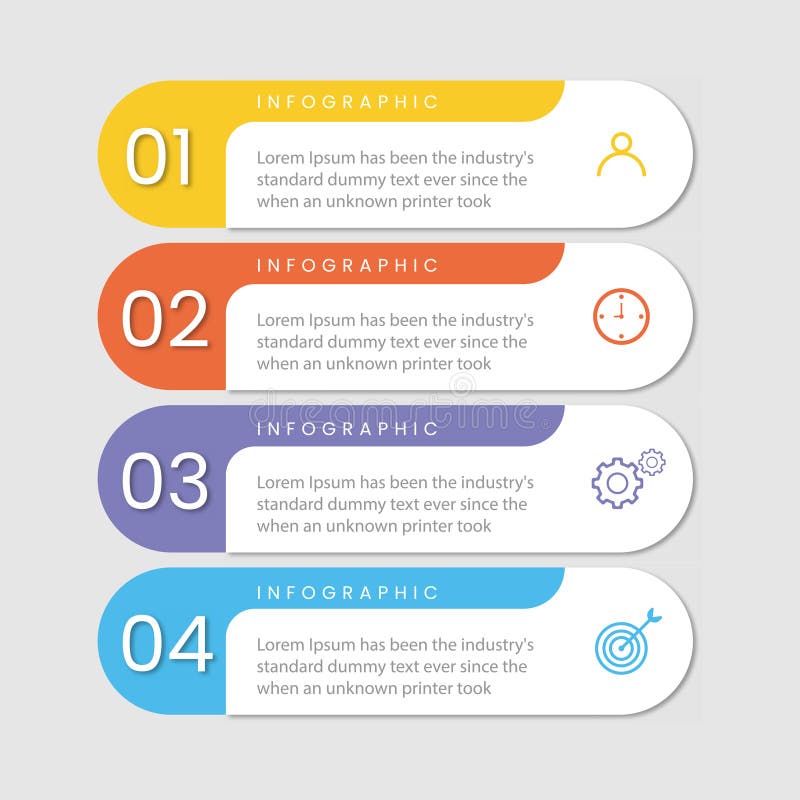 INFOGRAPHIC

01

Lorem Ipsum has been the industry's standard dummy text ever since the when an unknown printer took

INFOGRAPHIC

02

Lorem Ipsum has been the industry's standard dummy text ever since the when an unknown printer took

dreamstime

INFOGRAPHIC

03

Lorem Ipsum has been the industry's standard dummy text ever since the when an unknown printer took

INFOGRAPHIC

04

Lorem Ipsum has been the industry's standard dummy text ever since the when an unknown printer took