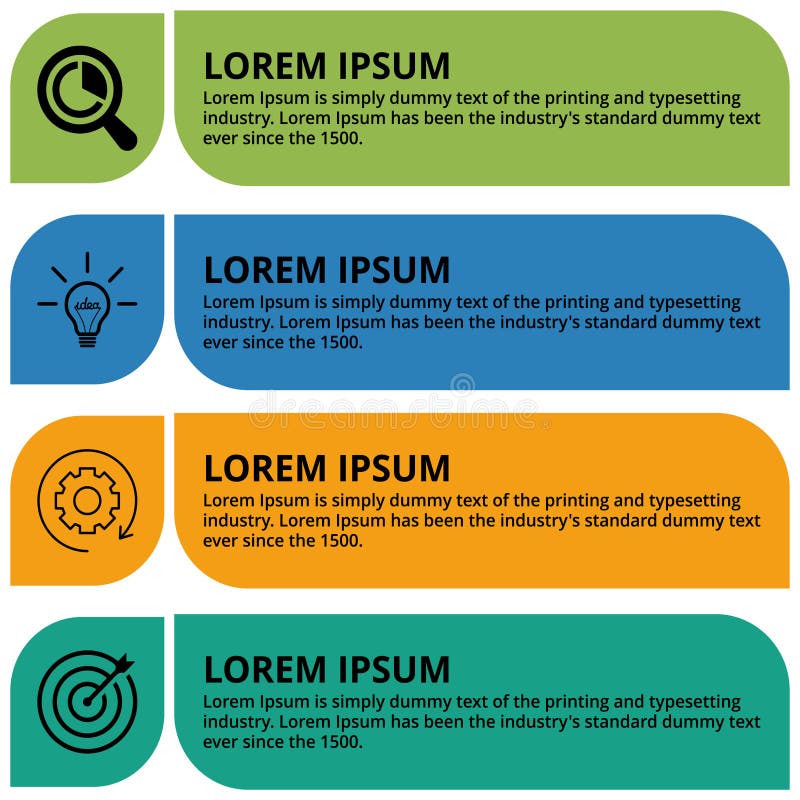 LOREM IPSUM

Lorem Ipsum is simply dummy text of the printing and typesetting industry. Lorem Ipsum has been the industry's standard dummy text ever since the 1500.

idea

LOREM IPSUM

Lorem Ipsum is simply dummy text of the printing and typesetting industry. Lorem Ipsum has been the industry's standard dummy text ever since the 1500.

dreamstime

LOREM IPSUM

Lorem Ipsum is simply dummy text of the printing and typesetting industry. Lorem Ipsum has been the industry's standard dummy text ever since the 1500.

LOREM IPSUM

Lorem Ipsum is simply dummy text of the printing and typesetting industry. Lorem Ipsum has been the industry's standard dummy text ever since the 1500.