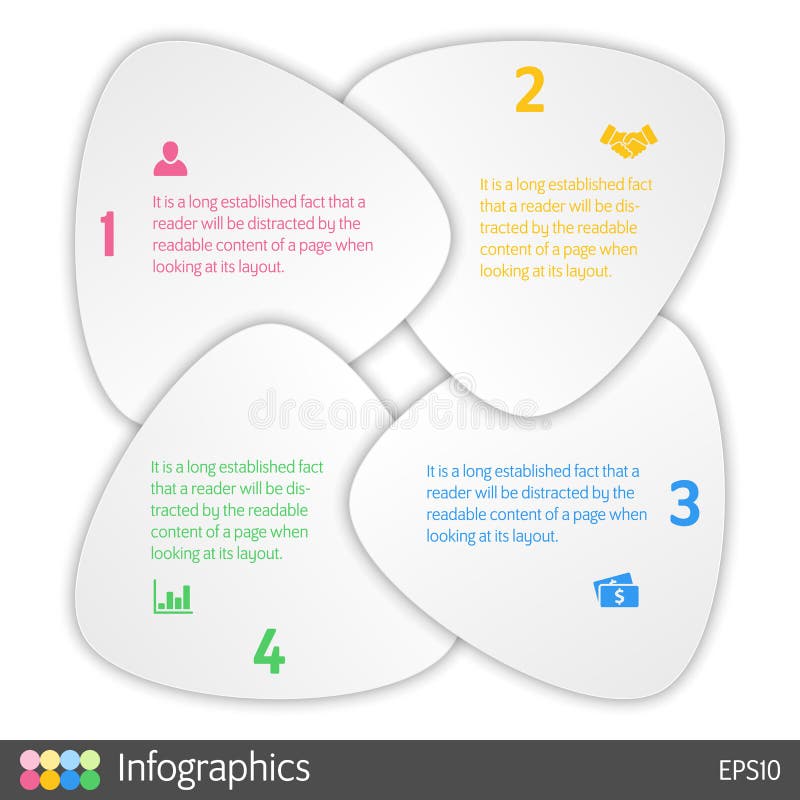 1

It is a long established fact that a reader will be distracted by the readable content of a page when looking at its layout.

2

It is a long established fact that a reader will be distracted by the readable content of a page when looking at its layout.

dreamstime

It is a long established fact that a reader will be distracted by the readable content of a page when looking at its layout.

4

It is a long established fact that a reader will be distracted by the readable content of a page when looking at its layout.

3

$

Infographics

EPS10