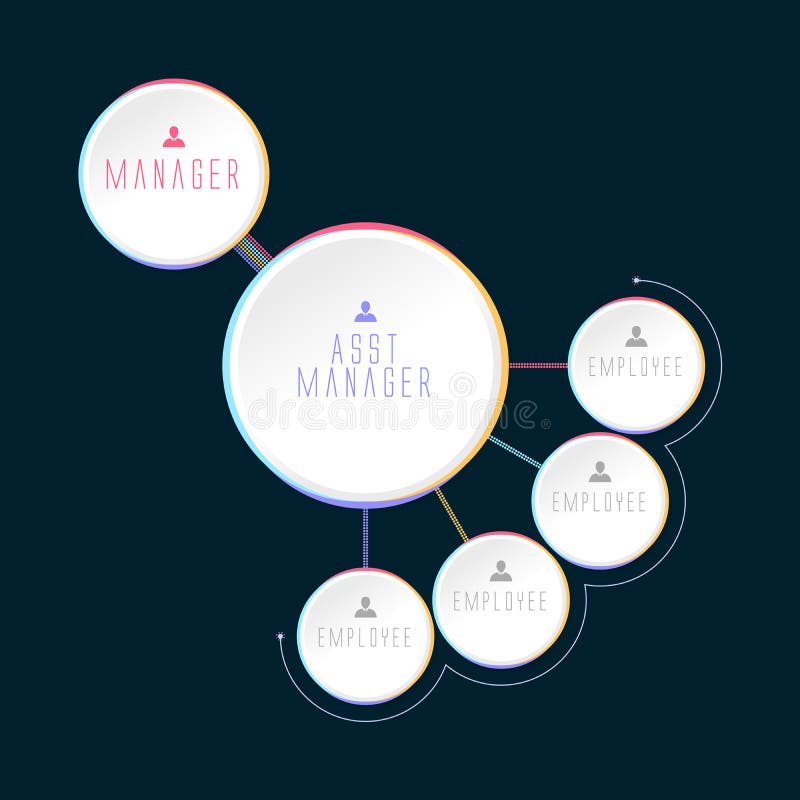 MANAGER

ASST MANAGER

dreamstime

EMPLOYEE

EMPLOYEE

EMPLOYEE

EMPLOYEE