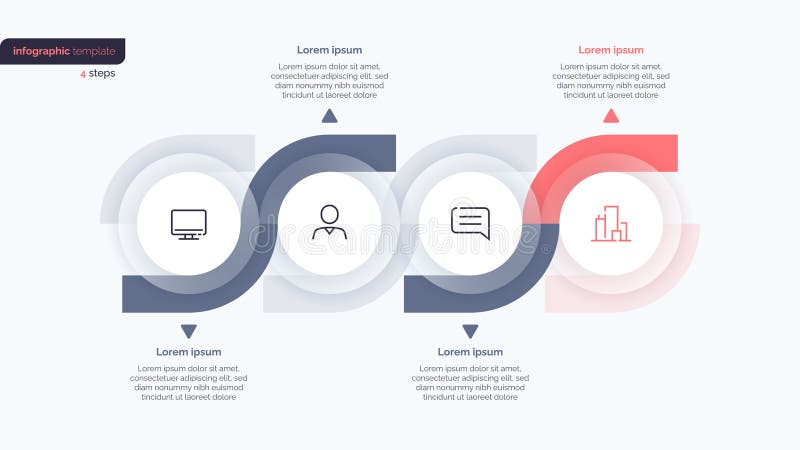 infographic template
4 steps

Lorem ipsum
Lorem ipsum dolor sit amet, consectetuer adipiscing elit, sed diam nonummy nibh euismod tincidunt ut laoreet dolore

Lorem ipsum
Lorem ipsum dolor sit amet, consectetuer adipiscing elit, sed diam nonummy nibh euismod tincidunt ut laoreet dolore

dreamstime

Lorem ipsum
Lorem ipsum dolor sit amet, consectetuer adipiscing elit, sed diam nonummy nibh euismod tincidunt ut laoreet dolore

Lorem ipsum
Lorem ipsum dolor sit amet, consectetuer adipiscing elit, sed diam nonummy nibh euismod tincidunt ut laoreet dolore