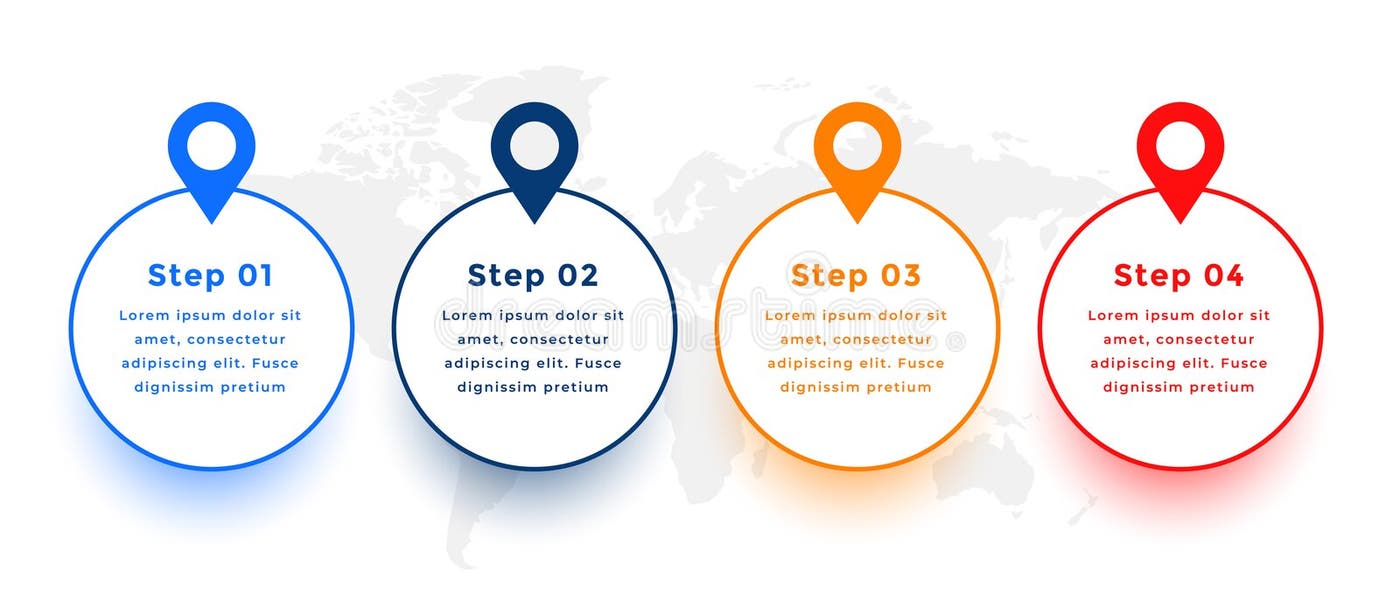 Step 01
Lorem ipsum dolor sit amet, consectetur adipiscing elit. Fusce dignissim pretium

Step 02
Lorem ipsum dolor sit amet, consectetur adipiscing elit. Fusce dignissim pretium

Step 03
Lorem ipsum dolor sit amet, consectetur adipiscing elit. Fusce dignissim pretium

Step 04
Lorem ipsum dolor sit amet, consectetur adipiscing elit. Fusce dignissim pretium

dreamstime