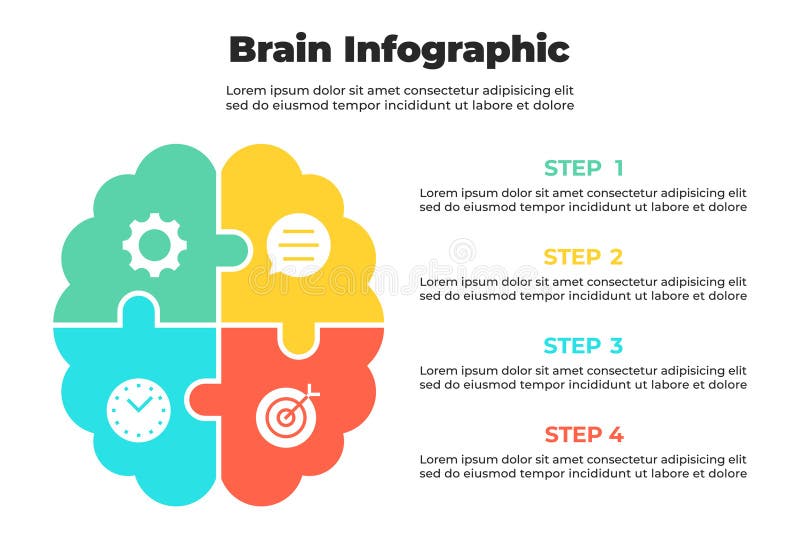 Brain Infographic

Lorem ipsum dolor sit amet consectetur adipisicing elit sed do eiusmod tempor incididunt ut labore et dolore

STEP 1

Lorem ipsum dolor sit amet consectetur adipisicing elit sed do eiusmod tempor incididunt ut labore et dolore

STEP 2

Lorem ipsum dolor sit amet consectetur adipisicing elit sed do eiusmod tempor incididunt ut labore et dolore

STEP 3

Lorem ipsum dolor sit amet consectetur adipisicing elit sed do eiusmod tempor incididunt ut labore et dolore

STEP 4

Lorem ipsum dolor sit amet consectetur adipisicing elit sed do eiusmod tempor incididunt ut labore et dolore