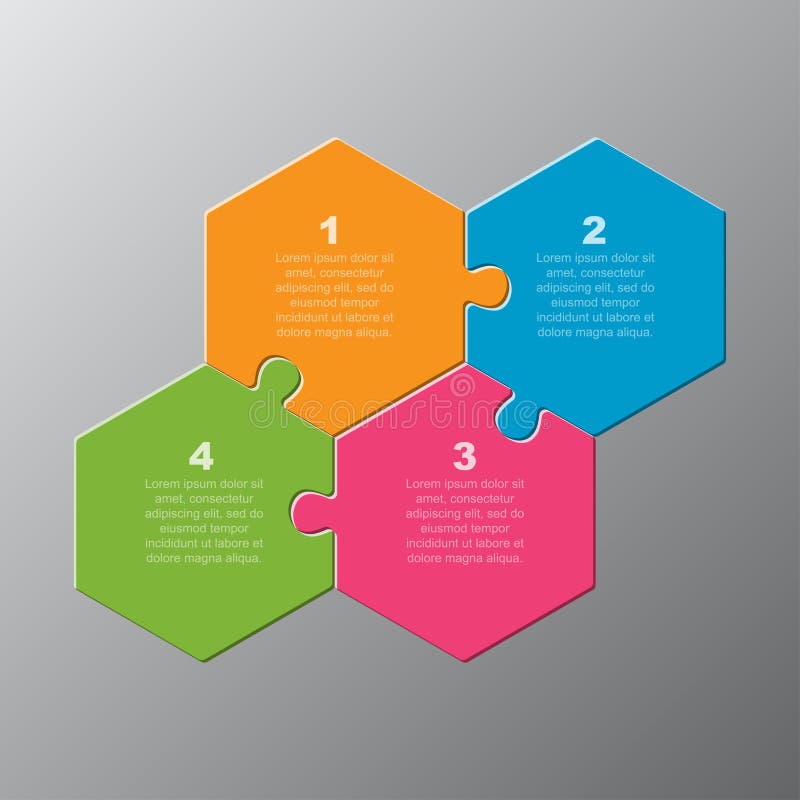 1
Lorem ipsum dolor sit amet, consectetur adipiscing elit, sed do eiusmod tempor incididunt ut labore et dolore magna aliqua.

2
Lorem ipsum dolor sit amet, consectetur adipiscing elit, sed do eiusmod tempor incididunt ut labore et dolore magna aliqua.

dreamstime

4
Lorem ipsum dolor sit amet, consectetur adipiscing elit, sed do eiusmod tempor incididunt ut labore et dolore magna aliqua.

3
Lorem ipsum dolor sit amet, consectetur adipiscing elit, sed do eiusmod tempor incididunt ut labore et dolore magna aliqua.