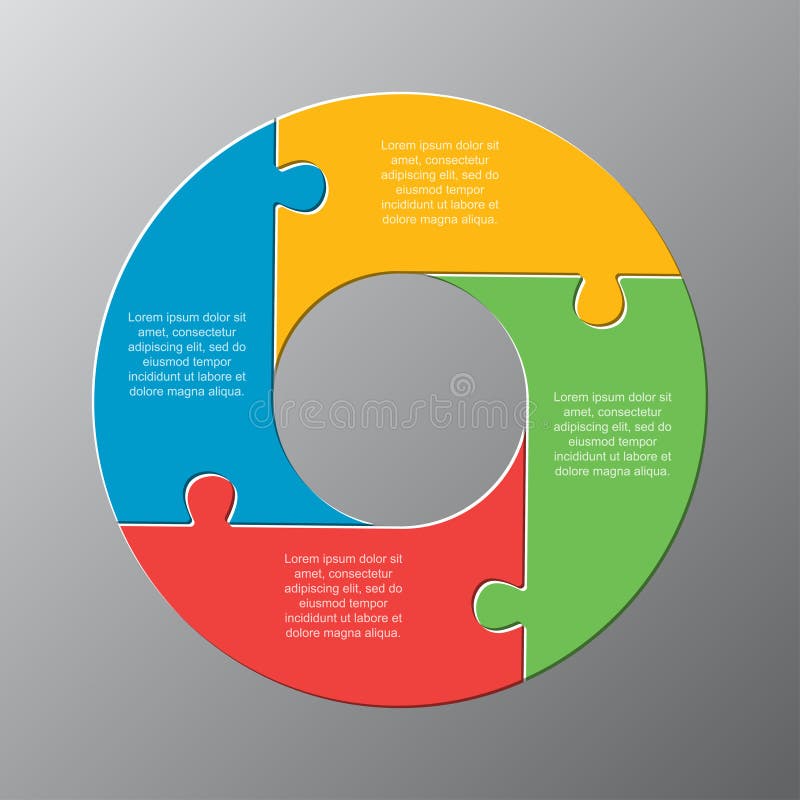 Lorem ipsum dolor sit amet, consectetur adipiscing elit, sed do eiusmod tempor incididunt ut labore et dolore magna aliqua.

Lorem ipsum dolor sit amet, consectetur adipiscing elit, sed do eiusmod tempor incididunt ut labore et dolore magna aliqua.

dreamstime

Lorem ipsum dolor sit amet, consectetur adipiscing elit, sed do eiusmod tempor incididunt ut labore et dolore magna aliqua.

Lorem ipsum dolor sit amet, consectetur adipiscing elit, sed do eiusmod tempor incididunt ut labore et dolore magna aliqua.