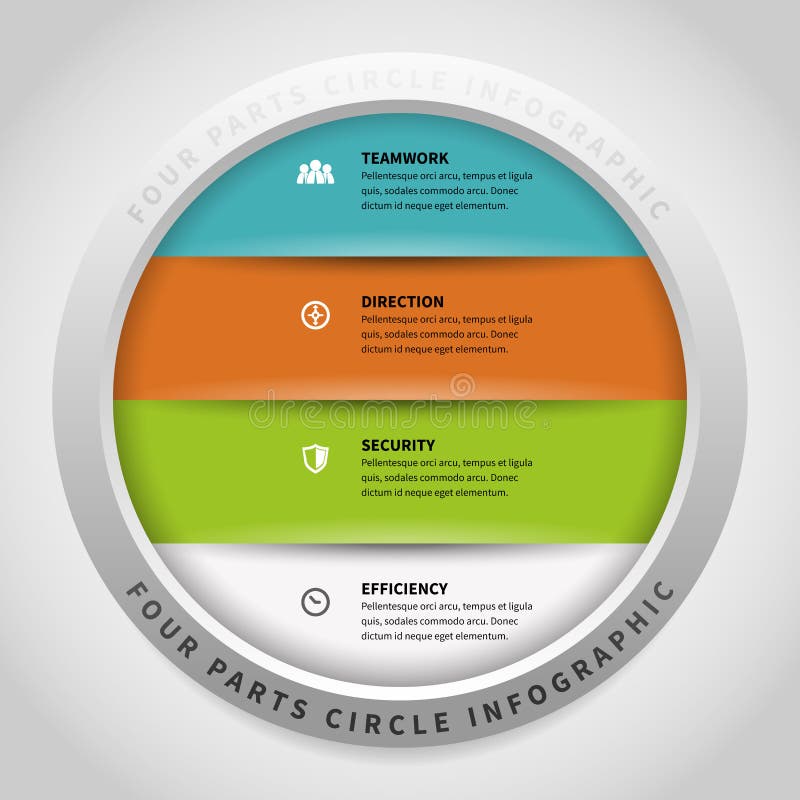 FOUR PARTS CIRCLE INFOGRAPHIC

TEAMWORK
Pellentesque orci arcu, tempus et ligula quis, sodales commodo arcu. Donec dictum id neque eget elementum.

DIRECTION
Pellentesque orci arcu, tempus et ligula quis, sodales commodo arcu. Donec dictum id neque eget elementum.

dreamstime

SECURITY
Pellentesque orci arcu, tempus et ligula quis, sodales commodo arcu. Donec dictum id neque eget elementum.

EFFICIENCY
Pellentesque orci arcu, tempus et ligula quis, sodales commodo arcu. Donec dictum id neque eget elementum.

FOUR PARTS CIRCLE INFOGRAPHIC