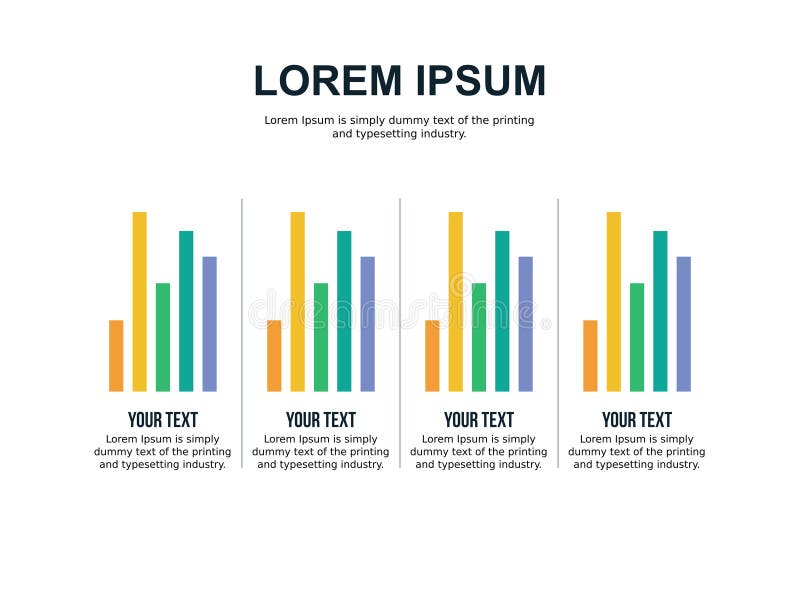 LOREM IPSUM

Lorem Ipsum is simply dummy text of the printing and typesetting industry.

dreamstime

YOUR TEXT
Lorem Ipsum is simply dummy text of the printing and typesetting industry.

YOUR TEXT
Lorem Ipsum is simply dummy text of the printing and typesetting industry.

YOUR TEXT
Lorem Ipsum is simply dummy text of the printing and typesetting industry.

YOUR TEXT
Lorem Ipsum is simply dummy text of the printing and typesetting industry.