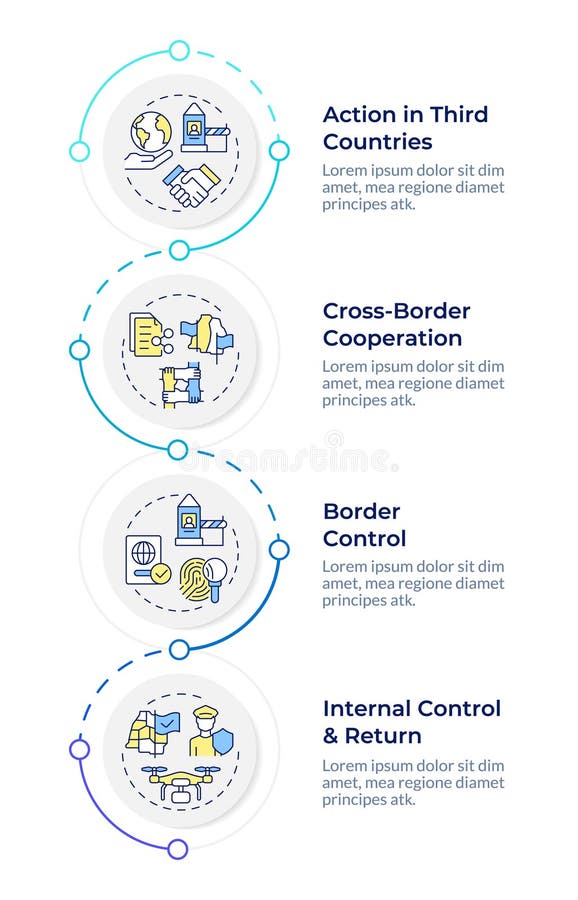 Action in Third Countries
Lorem ipsum dolor sit dim amet, mea regione diamet principes atk.

Cross-Border Cooperation
Lorem ipsum dolor sit dim amet, mea regione diamet principes atk.

dreamstime.

Border Control
Lorem ipsum dolor sit dim amet, mea regione diamet principes atk.

Internal Control & Return
Lorem ipsum dolor sit dim amet, mea regione diamet principes atk.