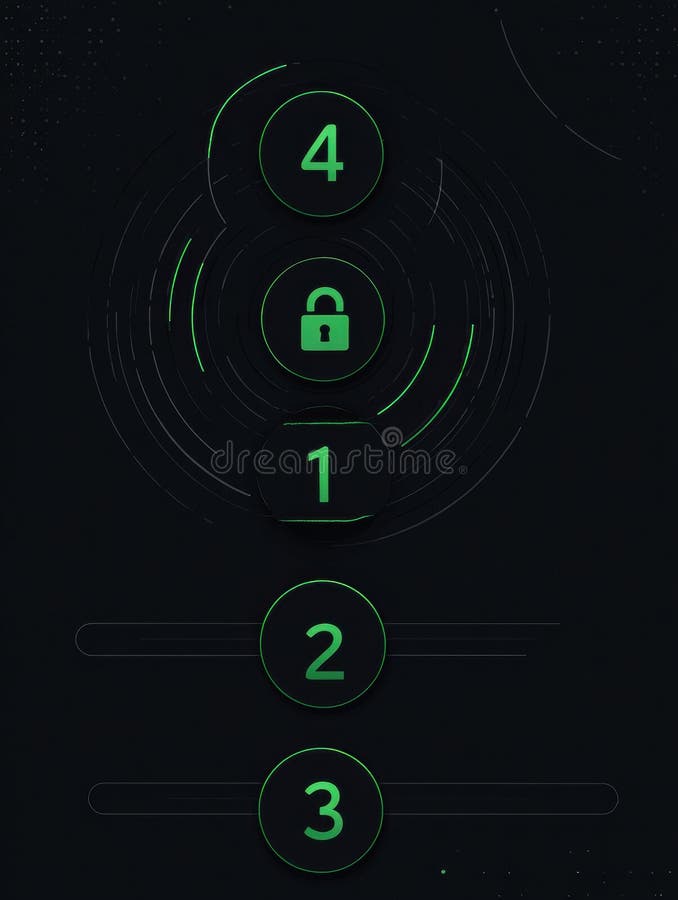 4

dreamstime
1

2

3