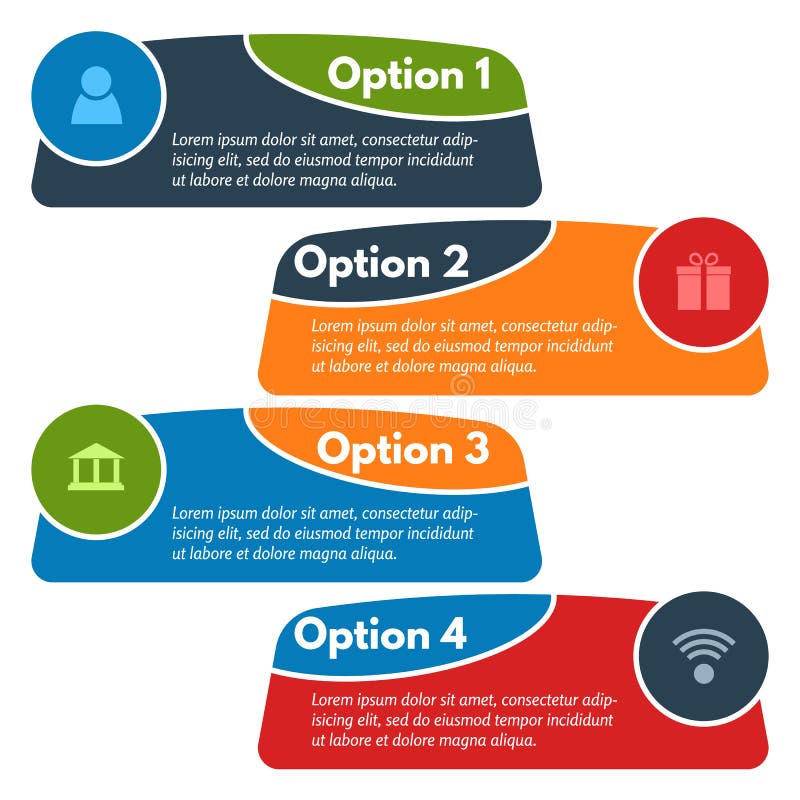 Option 1

Lorem ipsum dolor sit amet, consectetur adipisicing elit, sed do eiusmod tempor incididunt ut labore et dolore magna aliqua.

Option 2

Lorem ipsum dolor sit amet, consectetur adipisicing elit, sed do eiusmod tempor incididunt ut labore et dolore magna aliqua.

dreamstime

Option 3

Lorem ipsum dolor sit amet, consectetur adipisicing elit, sed do eiusmod tempor incididunt ut labore et dolore magna aliqua.

Option 4

Lorem ipsum dolor sit amet, consectetur adipisicing elit, sed do eiusmod tempor incididunt ut labore et dolore magna aliqua.