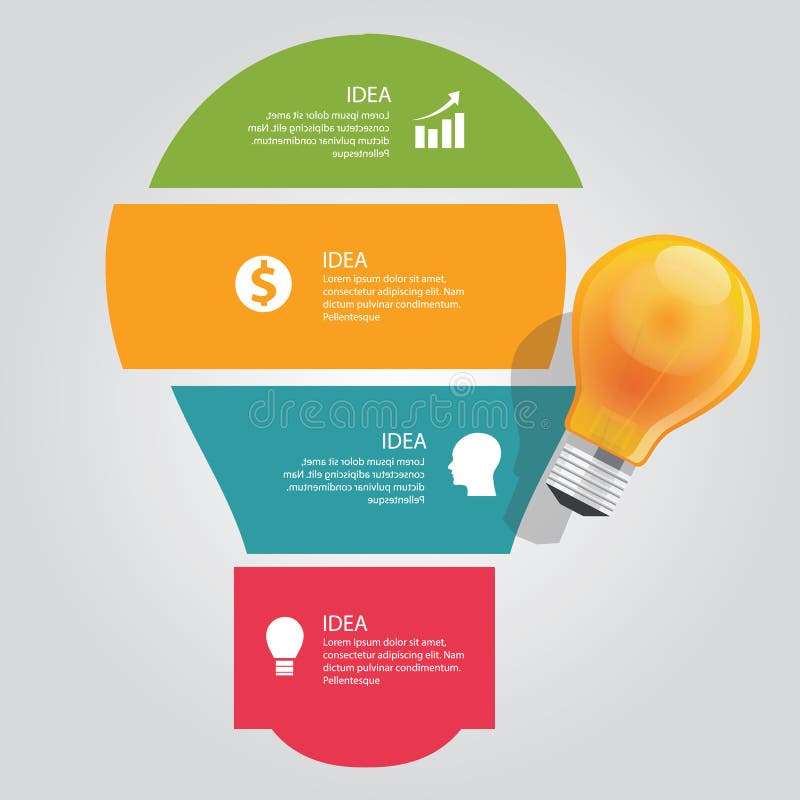 IDEA
Lorem ipsum dolor sit amet, consectetur adipiscing elit. Nam dictum pulvinar condimentum. Pellentesque

IDEA
Lorem ipsum dolor sit amet, consectetur adipiscing elit. Nam dictum pulvinar condimentum. Pellentesque

dreamstime

IDEA
Lorem ipsum dolor sit amet, consectetur adipiscing elit. Nam dictum pulvinar condimentum. Pellentesque

IDEA
Lorem ipsum dolor sit amet, consectetur adipiscing elit. Nam dictum pulvinar condimentum. Pellentesque