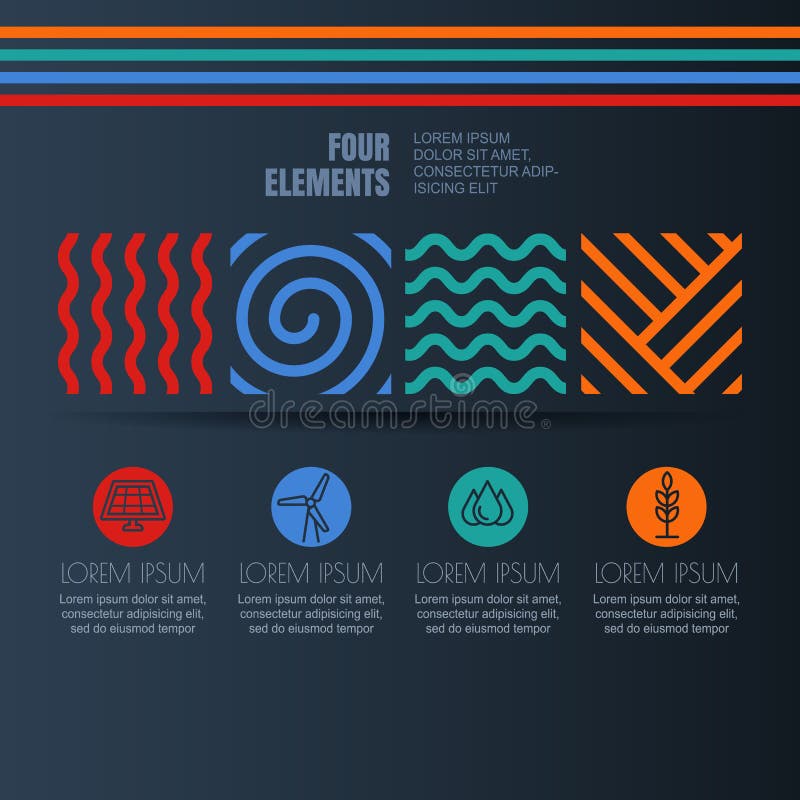 FOUR ELEMENTS

LOREM IPSUM DOLOR SIT AMET, CONSECTETUR ADIPISICING ELIT

dreamstime®

LOREM IPSUM

Lorem ipsum dolor sit amet, consectetur adipisicing elit, sed do eiusmod tempor

LOREM IPSUM

Lorem ipsum dolor sit amet, consectetur adipisicing elit, sed do eiusmod tempor

LOREM IPSUM

Lorem ipsum dolor sit amet, consectetur adipisicing elit, sed do eiusmod tempor

LOREM IPSUM

Lorem ipsum dolor sit amet, consectetur adipisicing elit, sed do eiusmod tempor