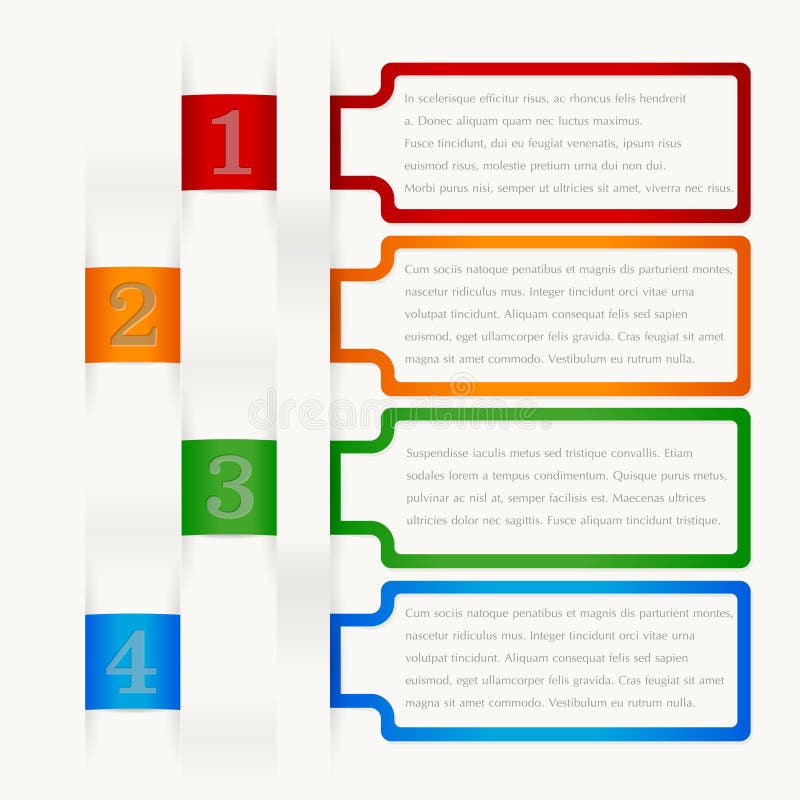 1

In scelerisque efficitur risus, ac rhoncus felis hendrerit a. Donec aliquam quam nec luctus maximus. Fusce tincidunt, dui eu feugiat venenatis, ipsum risus euismod risus, molestie pretium urna dui non dui. Morbi purus nisi, semper ut ultricies sit amet, viverra nec risus.

2

Cum sociis natoque penatibus et magnis dis parturient montes, nascetur ridiculus mus. Integer tincidunt orci vitae urna volutpat tincidunt. Aliquam consequat felis sed sapien euismod, eget ullamcorper felis gravida. Cras feugiat sit amet magna sit amet commodo. Vestibulum eu rutrum nulla.

dreamstime

3

Suspendisse iaculis metus sed tristique convallis. Etiam sodales lorem a tempus condimentum. Quisque purus metus, pulvinar ac nisl at, semper facilisis est. Maecenas ultrices ultricies dolor nec sagittis. Fusce aliquam tincidunt tristique.

4

Cum sociis natoque penatibus et magnis dis parturient montes, nascetur ridiculus mus. Integer tincidunt orci vitae urna volutpat tincidunt. Aliquam consequat felis sed sapien euismod, eget ullamcorper felis gravida. Cras feugiat sit amet magna sit amet commodo. Vestibulum eu rutrum nulla.